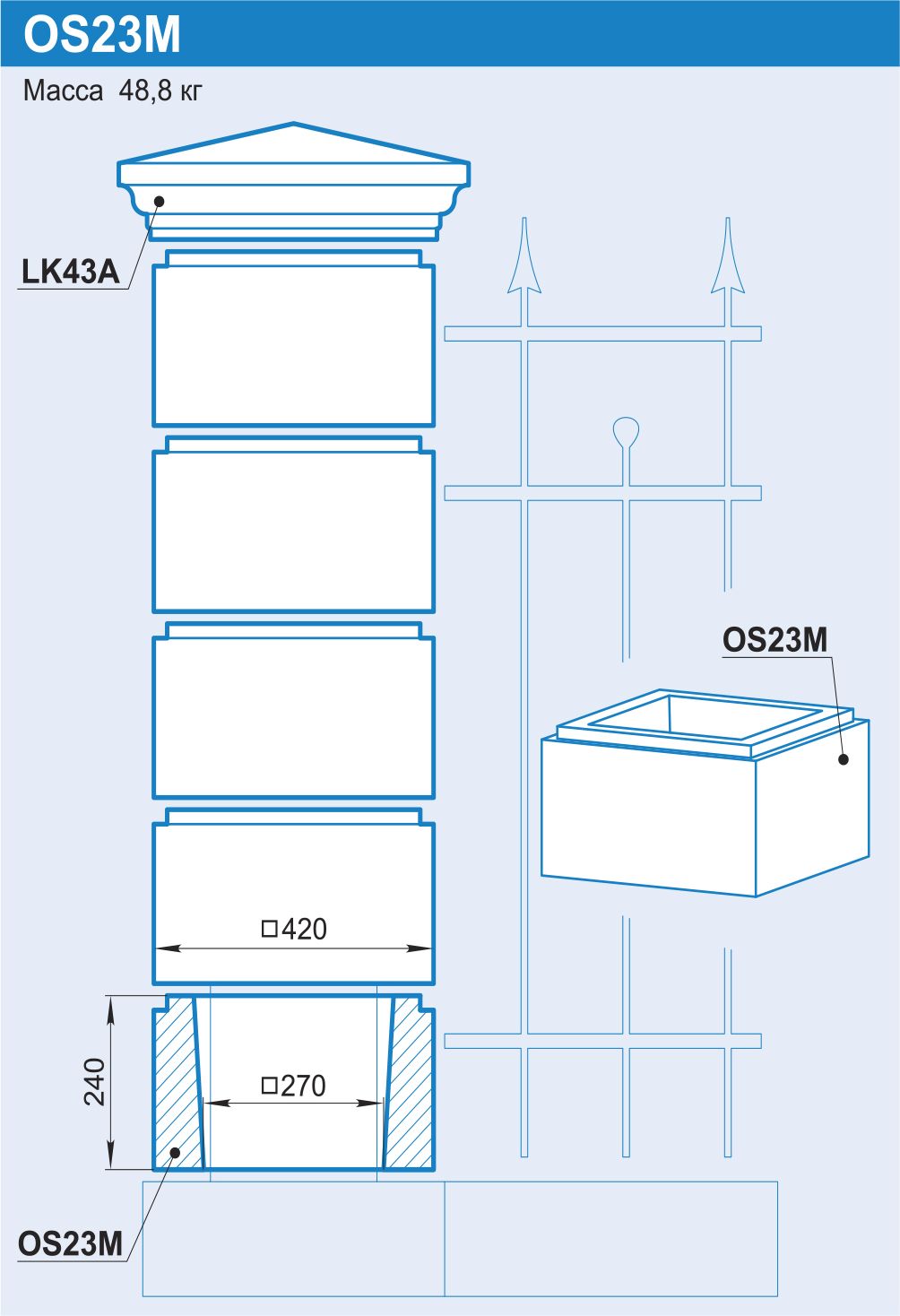 OS23M

Масса 48,8 кг

LK43A

OS23M

□420

240

□270

OS23M