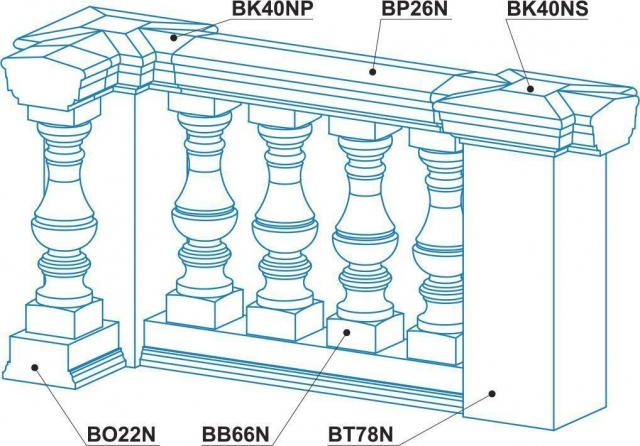 BK40NP
BP26N
BK40NS
BO22N
BB66N
BT78N