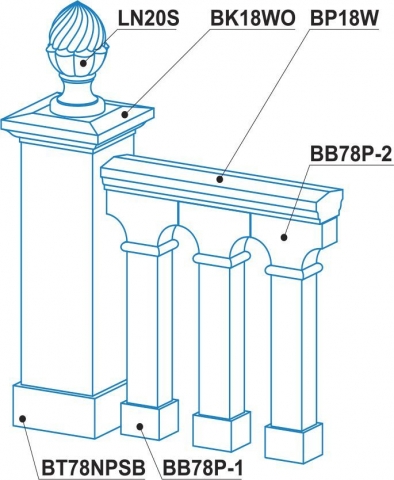 LN20S
BK18WO
BP18W
BB78P-2
BT78NPSB
BB78P-1